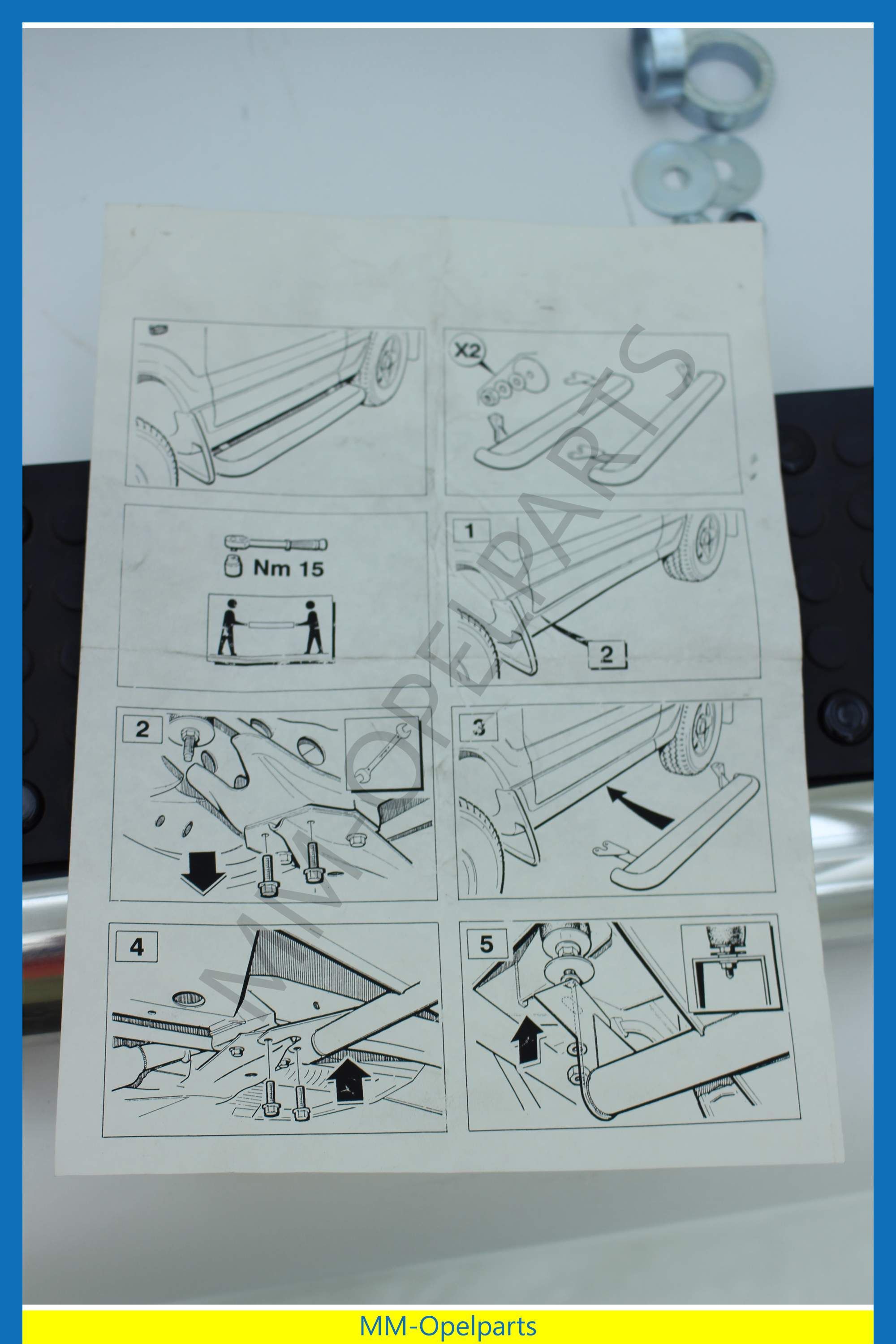 X2

Nm 15

1

2

2

3

4

5

MM-OPELPARTS

MM-Opelparts